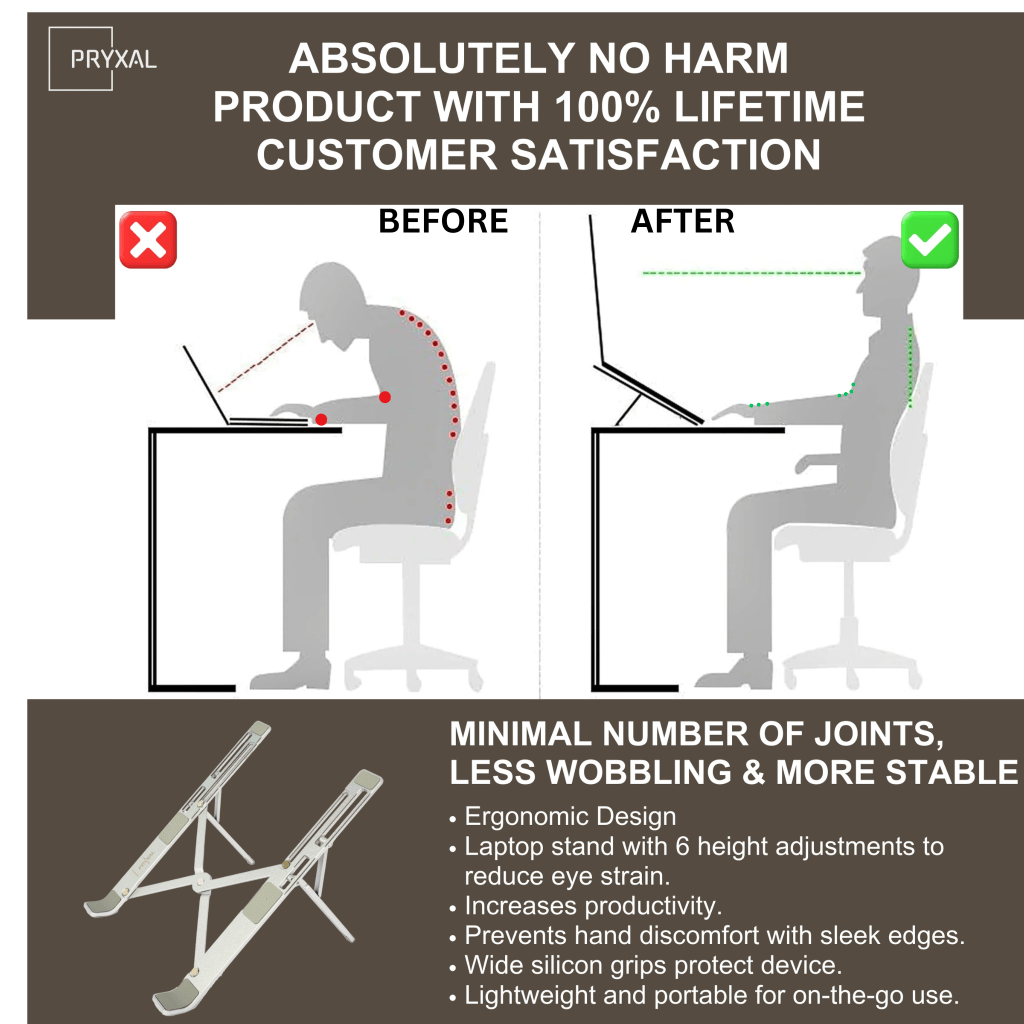 PRYXAL

ABSOLUTELY NO HARM PRODUCT WITH 100% LIFETIME CUSTOMER SATISFACTION

BEFORE

AFTER

MINIMAL NUMBER OF JOINTS, LESS WOBBLING & MORE STABLE

• Ergonomic Design
• Laptop stand with 6 height adjustments to reduce eye strain.
• Increases productivity.
• Prevents hand discomfort with sleek edges.
• Wide silicon grips protect device.
• Lightweight and portable for on-the-go use.